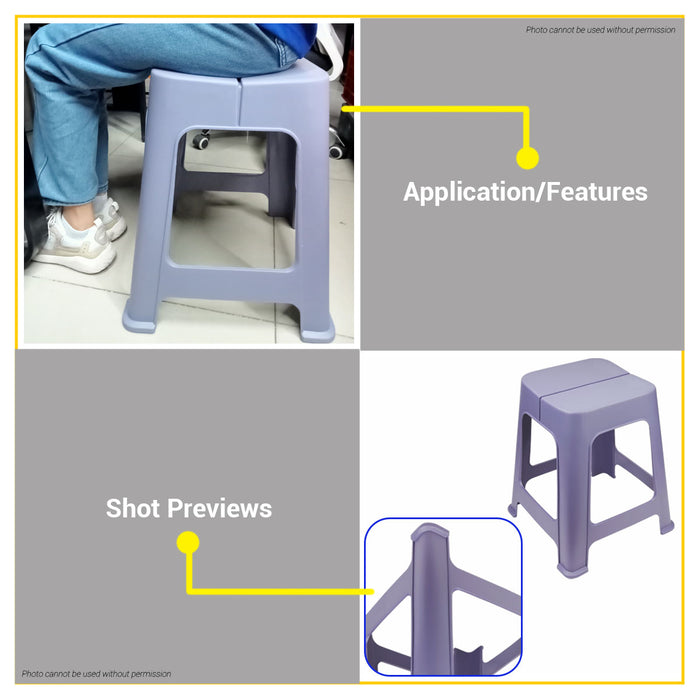 Photo cannot be used without permission

Application/Features

Shot Previews

Photo cannot be used without permission