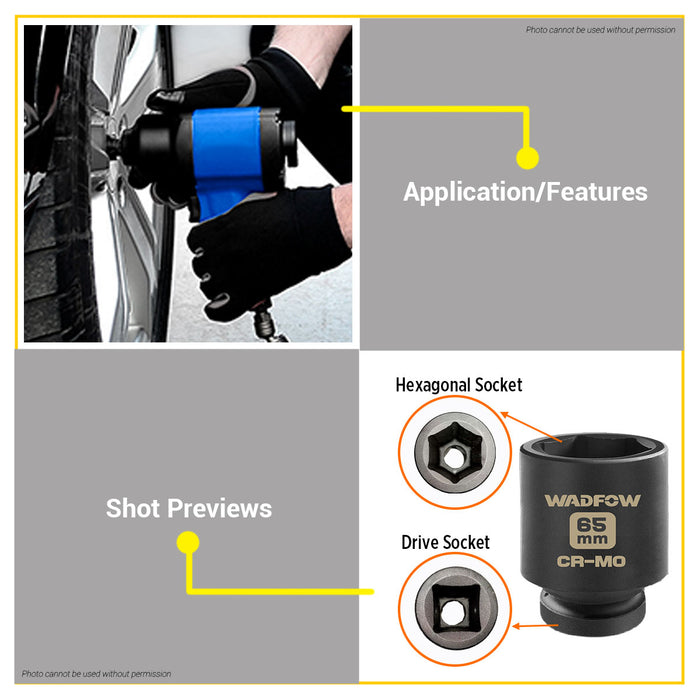 Photo cannot be used without permission

Application/Features

Hexagonal Socket

WADFOW
65
mm
CR-MO

Shot Previews

Drive Socket

Photo cannot be used without permission