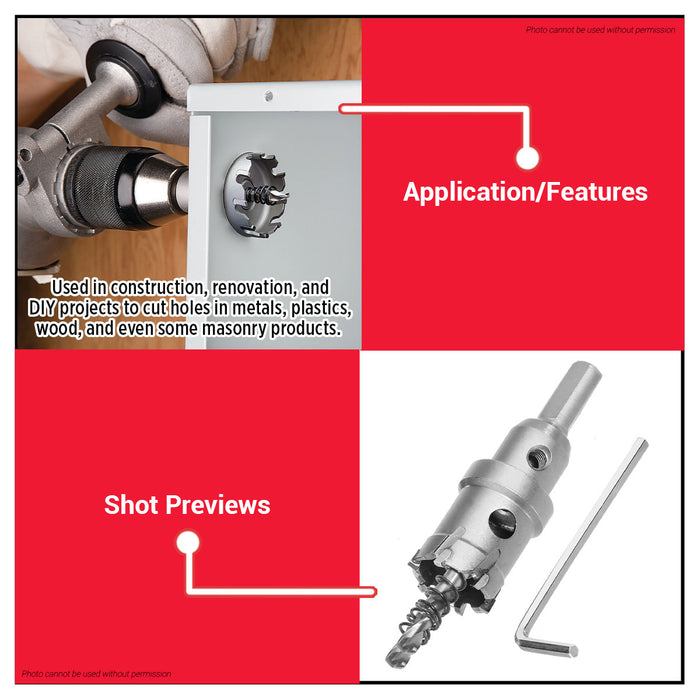 Photo cannot be used without permission

Application/Features

Used in construction, renovation, and DIY projects to cut holes in metals, plastics, wood, and even some masonry products.

Shot Previews

Photo cannot be used without permission