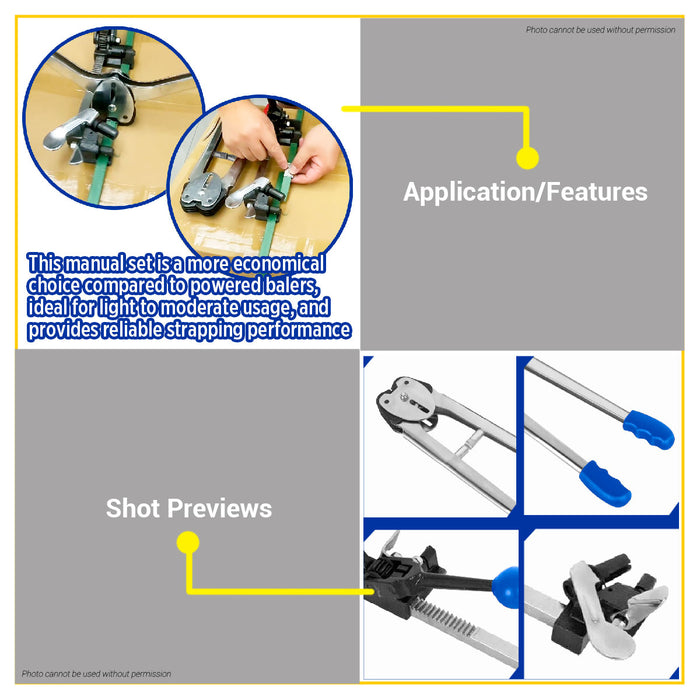 Photo cannot be used without permission

Application/Features

This manual set is a more economical choice compared to powered balers, ideal for light to moderate usage, and provides reliable strapping performance

Shot Previews

Photo cannot be used without permission