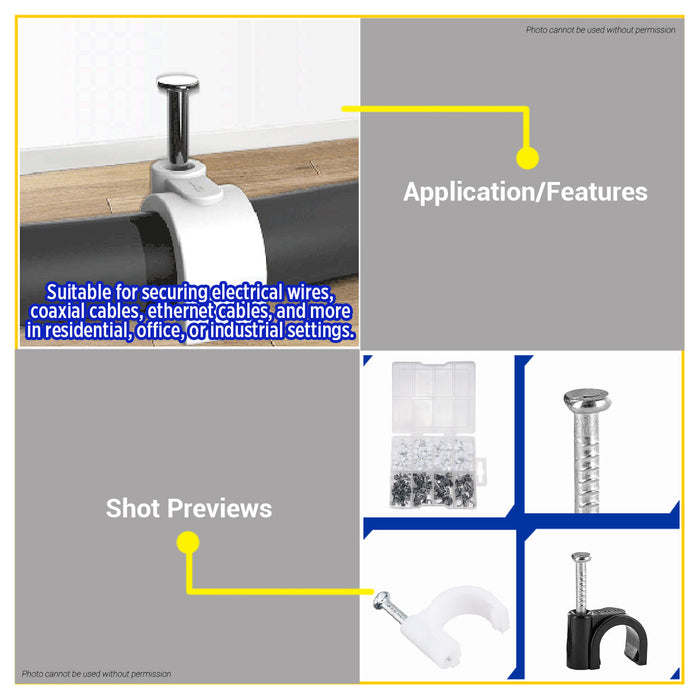 Photo cannot be used without permission

Application/Features

Suitable for securing electrical wires, coaxial cables, ethernet cables, and more in residential, office, or industrial settings.

Shot Previews

Photo cannot be used without permission