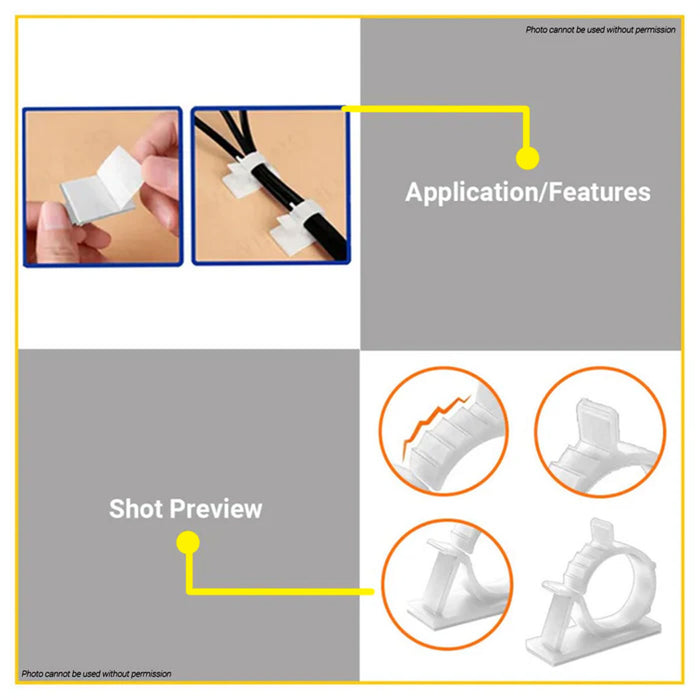 Photo cannot be used without permission

Application/Features

Shot Preview

Photo cannot be used without permission