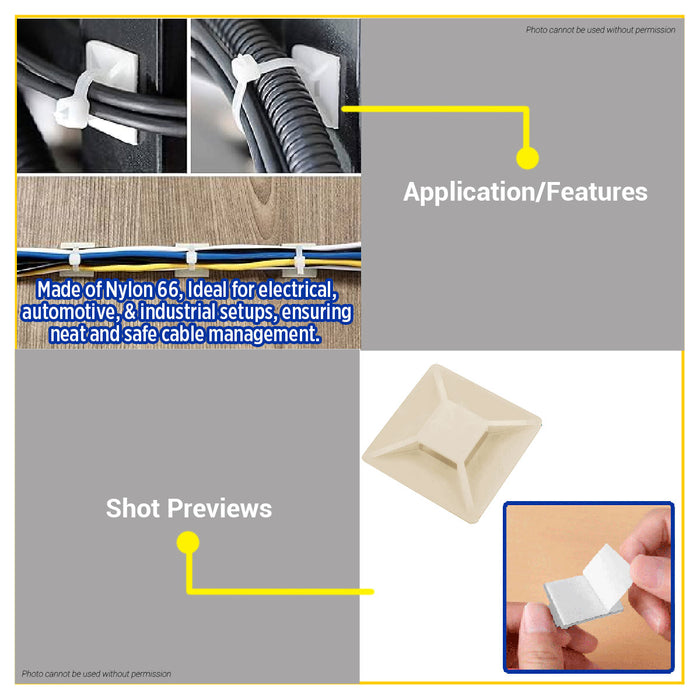 Photo cannot be used without permission

Application/Features

Made of Nylon 66, Ideal for electrical, automotive, & industrial setups, ensuring neat and safe cable management.

Shot Previews

Photo cannot be used without permission