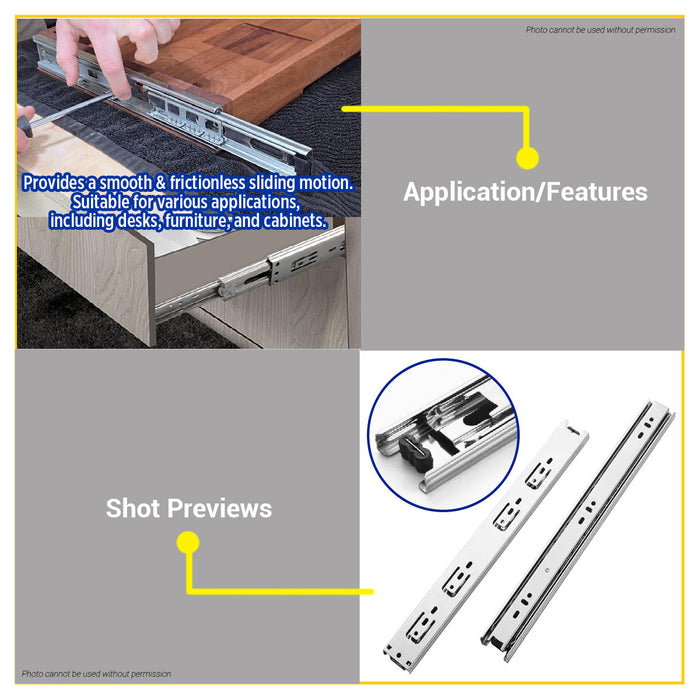 Photo cannot be used without permission

Provides a smooth & frictionless sliding motion. Suitable for various applications, including desks, furniture, and cabinets.

Application/Features

Shot Previews

Photo cannot be used without permission