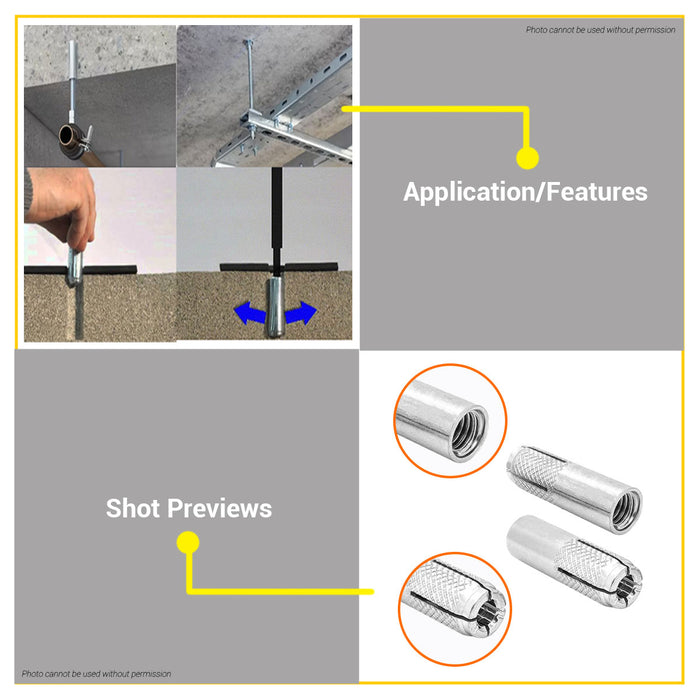 Photo cannot be used without permission

Application/Features

Shot Previews

Photo cannot be used without permission