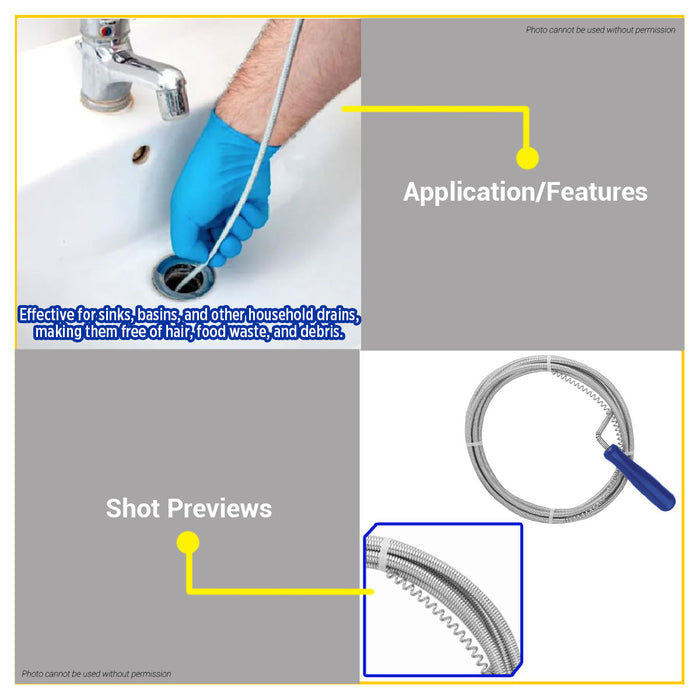 Photo cannot be used without permission

Application/Features

Effective for sinks, basins, and other household drains, making them free of hair, food waste, and debris.

Shot Previews

Photo cannot be used without permission