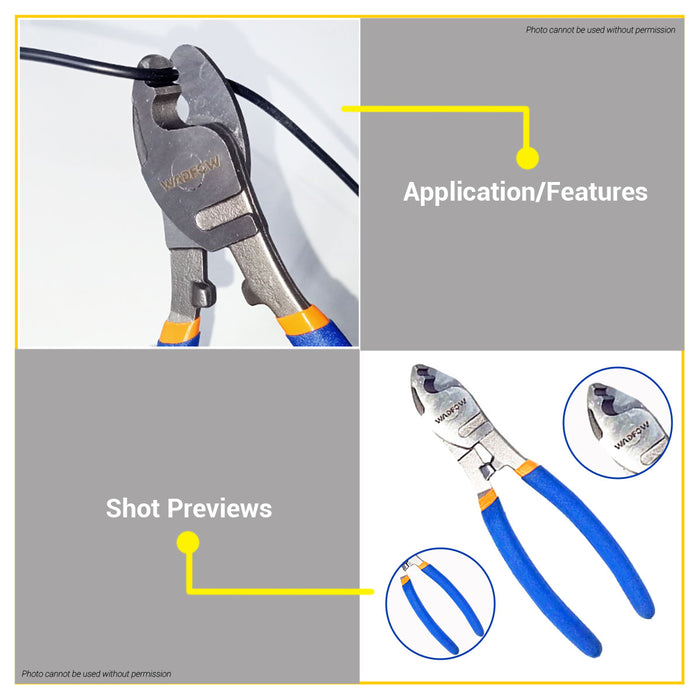 Photo cannot be used without permission

WADFOW

Application/Features

WADFOW

WADFOW

Shot Previews

Photo cannot be used without permission