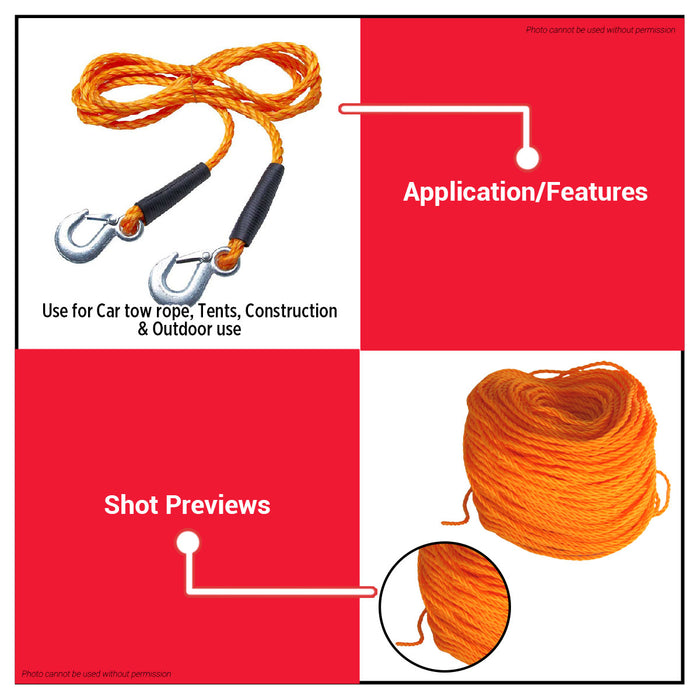 Photo cannot be used without permission

Application/Features

Use for Car tow rope, Tents, Construction & Outdoor use

Shot Previews

Photo cannot be used without permission