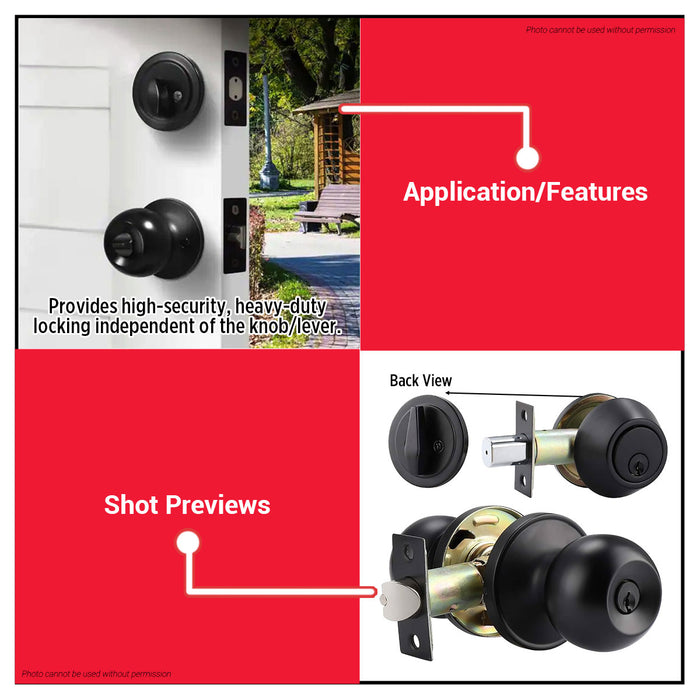 Photo cannot be used without permission

Application/Features

Provides high-security, heavy-duty locking independent of the knob/lever.

Back View

Shot Previews

Photo cannot be used without permission