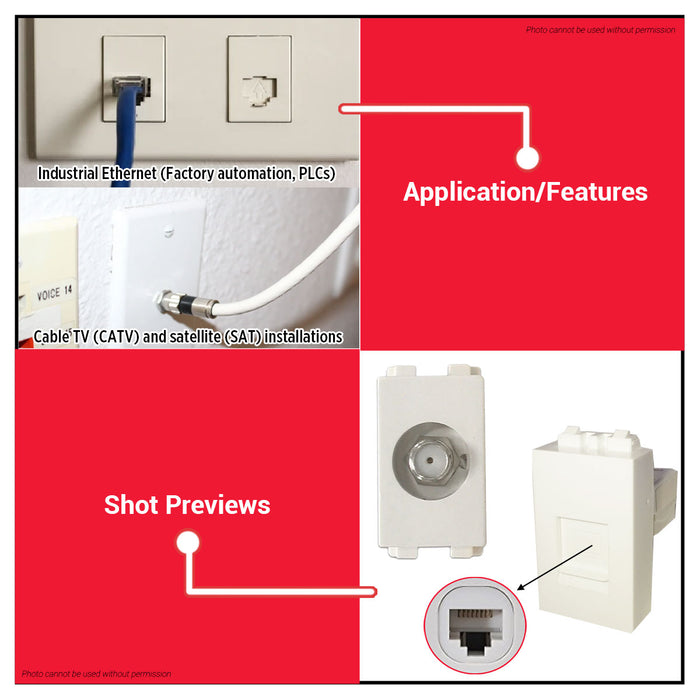 Photo cannot be used without permission

Industrial Ethernet (Factory automation, PLCs)

Application/Features

VOICE 14

Cable TV (CATV) and satellite (SAT) installations

Shot Previews

Photo cannot be used without permission