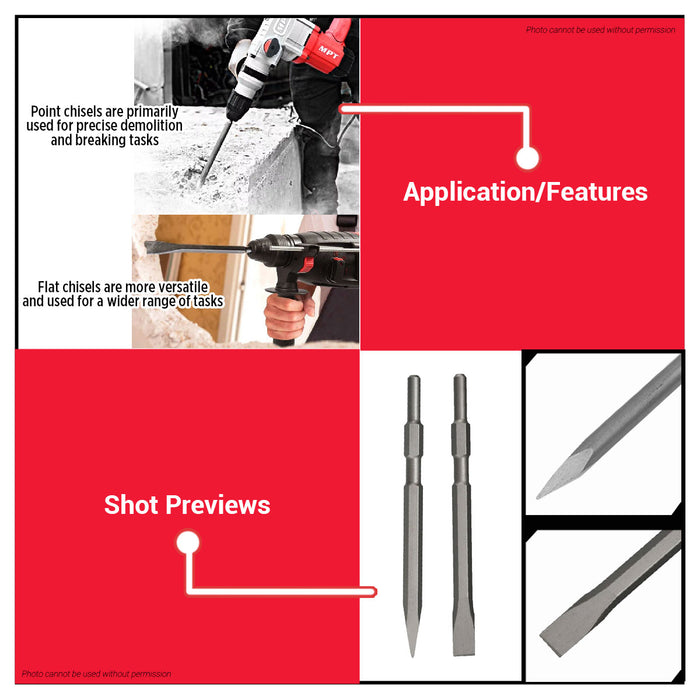 Photo cannot be used without permission

MPT

Point chisels are primarily used for precise demolition and breaking tasks

Application/Features

Flat chisels are more versatile and used for a wider range of tasks

Shot Previews

Photo cannot be used without permission