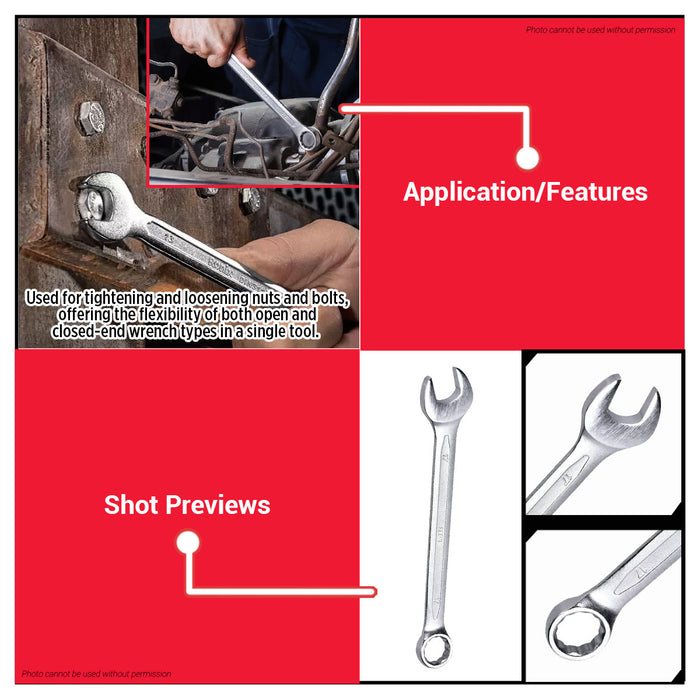 Photo cannot be used without permission

Application/Features

Used for tightening and loosening nuts and bolts, offering the flexibility of both open and closed-end wrench types in a single tool.

Shot Previews

Photo cannot be used without permission