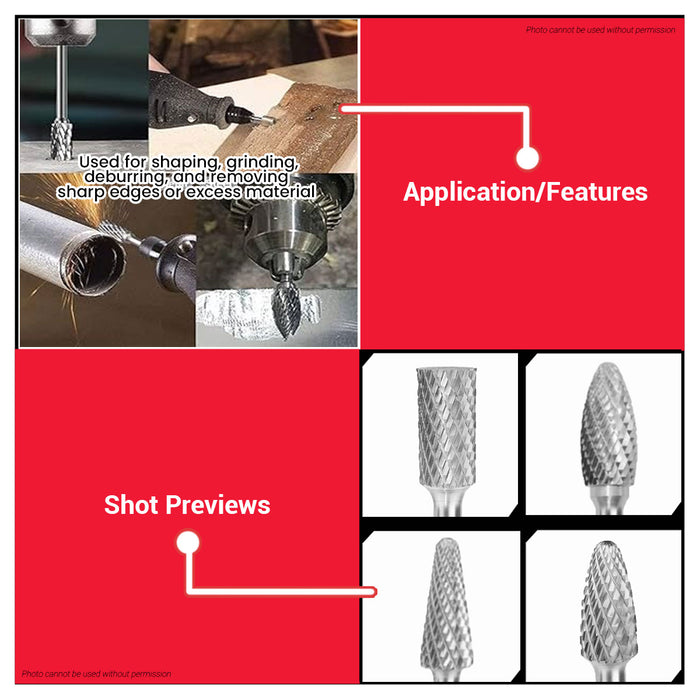 Photo cannot be used without permission

Used for shaping, grinding, deburring, and removing sharp edges or excess material

Application/Features

Shot Previews

Photo cannot be used without permission