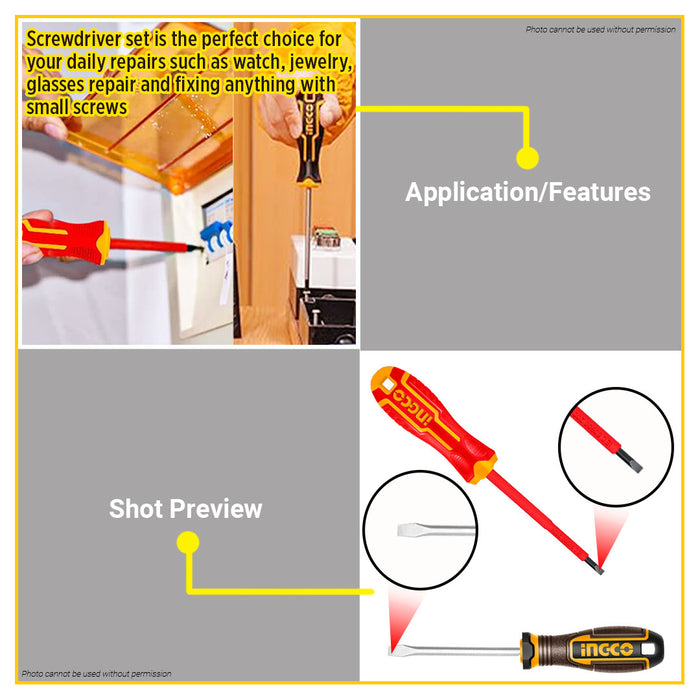 Screwdriver set is the perfect choice for your daily repairs such as watch, jewelry, glasses repair and fixing anything with small screws

Photo cannot be used without permission

Application/Features

Shot Preview

INGCO

INGCO

Photo cannot be used without permission