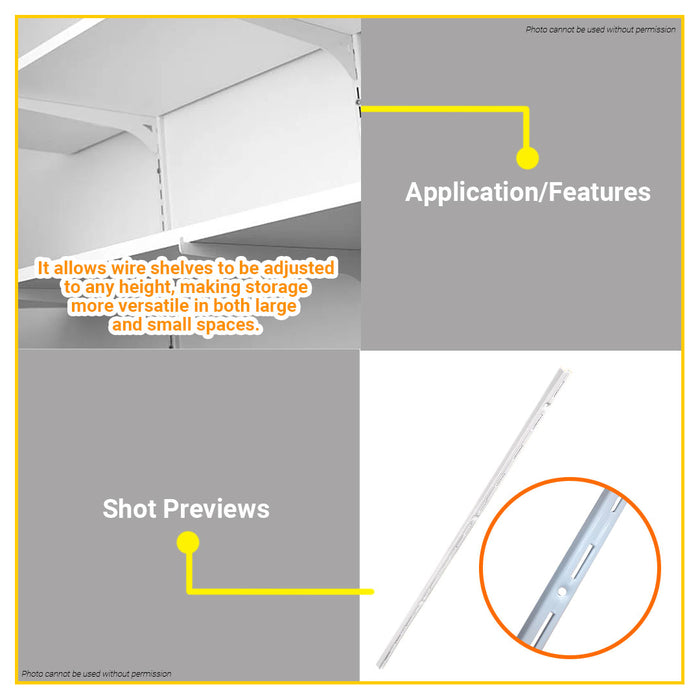 Photo cannot be used without permission

Application/Features

It allows wire shelves to be adjusted to any height, making storage more versatile in both large and small spaces.

Shot Previews

Photo cannot be used without permission