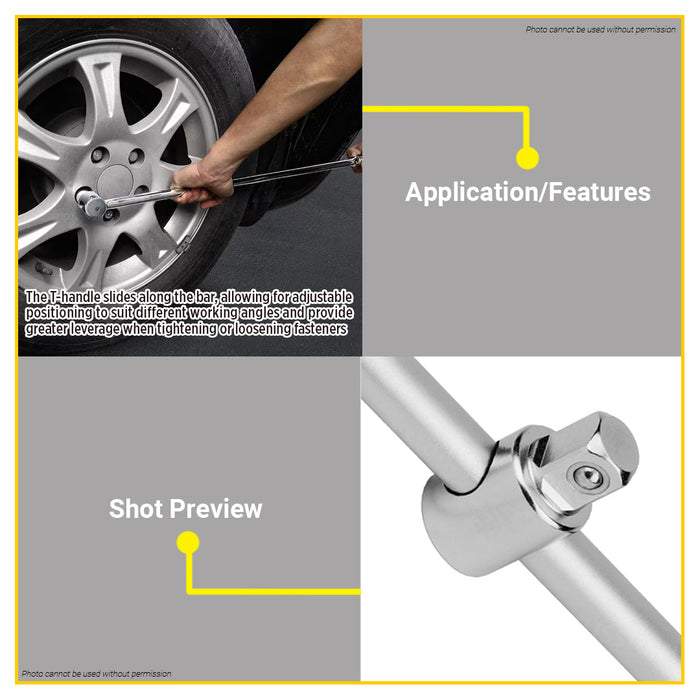 Photo cannot be used without permission

Application/Features

The T-handle slides along the bar, allowing for adjustable positioning to suit different working angles and provide greater leverage when tightening or loosening fasteners

Shot Preview

Photo cannot be used without permission