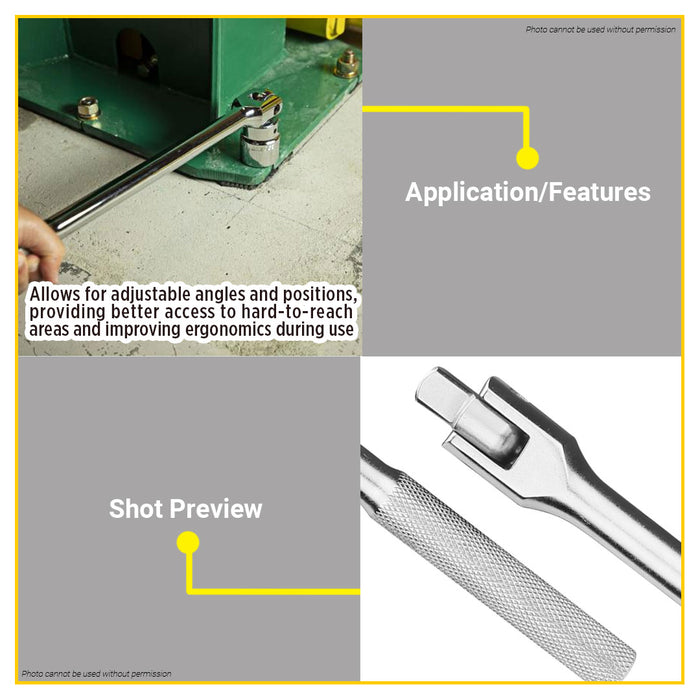 Photo cannot be used without permission

Application/Features

Allows for adjustable angles and positions, providing better access to hard-to-reach areas and improving ergonomics during use

Shot Preview

Photo cannot be used without permission