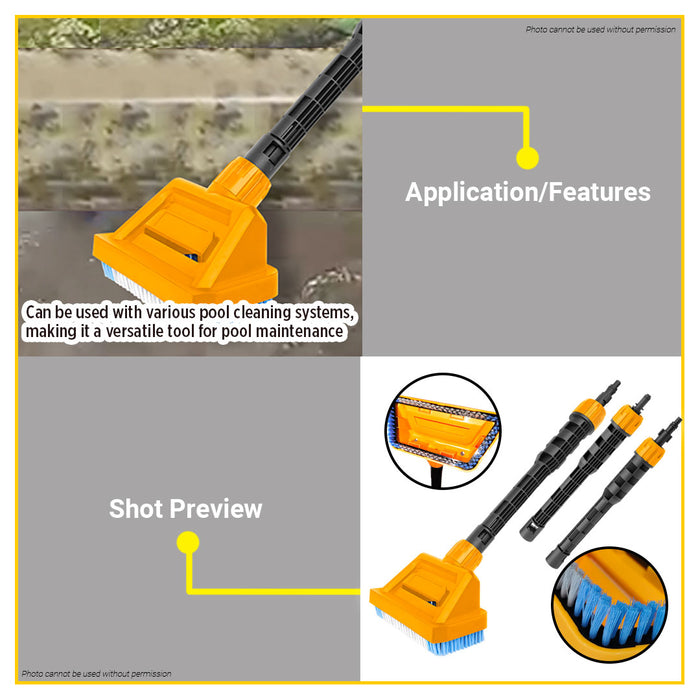 Photo cannot be used without permission

Application/Features

Can be used with various pool cleaning systems, making it a versatile tool for pool maintenance

Shot Preview

Photo cannot be used without permission