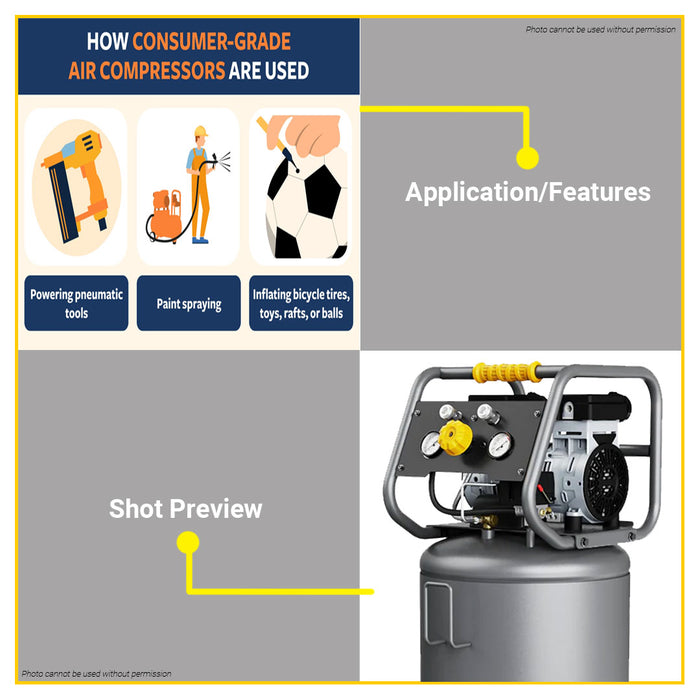 HOW CONSUMER-GRADE AIR COMPRESSORS ARE USED

Photo cannot be used without permission

Powering pneumatic tools

Paint spraying

Inflating bicycle tires, toys, rafts, or balls

Application/Features

Shot Preview

Photo cannot be used without permission