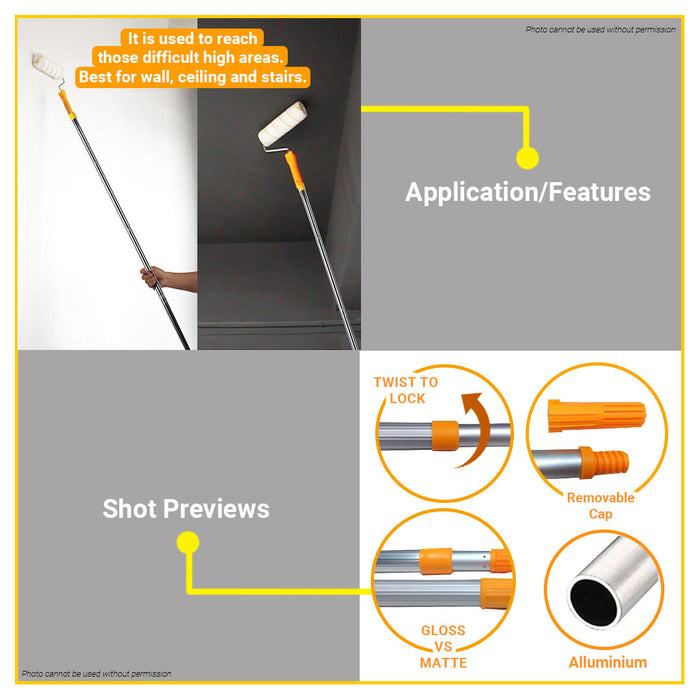 It is used to reach those difficult high areas. Best for wall, ceiling and stairs.

Photo cannot be used without permission

Application/Features

Shot Previews

TWIST TO LOCK

Removable Cap

GLOSS VS MATTE

Alluminium

Photo cannot be used without permission