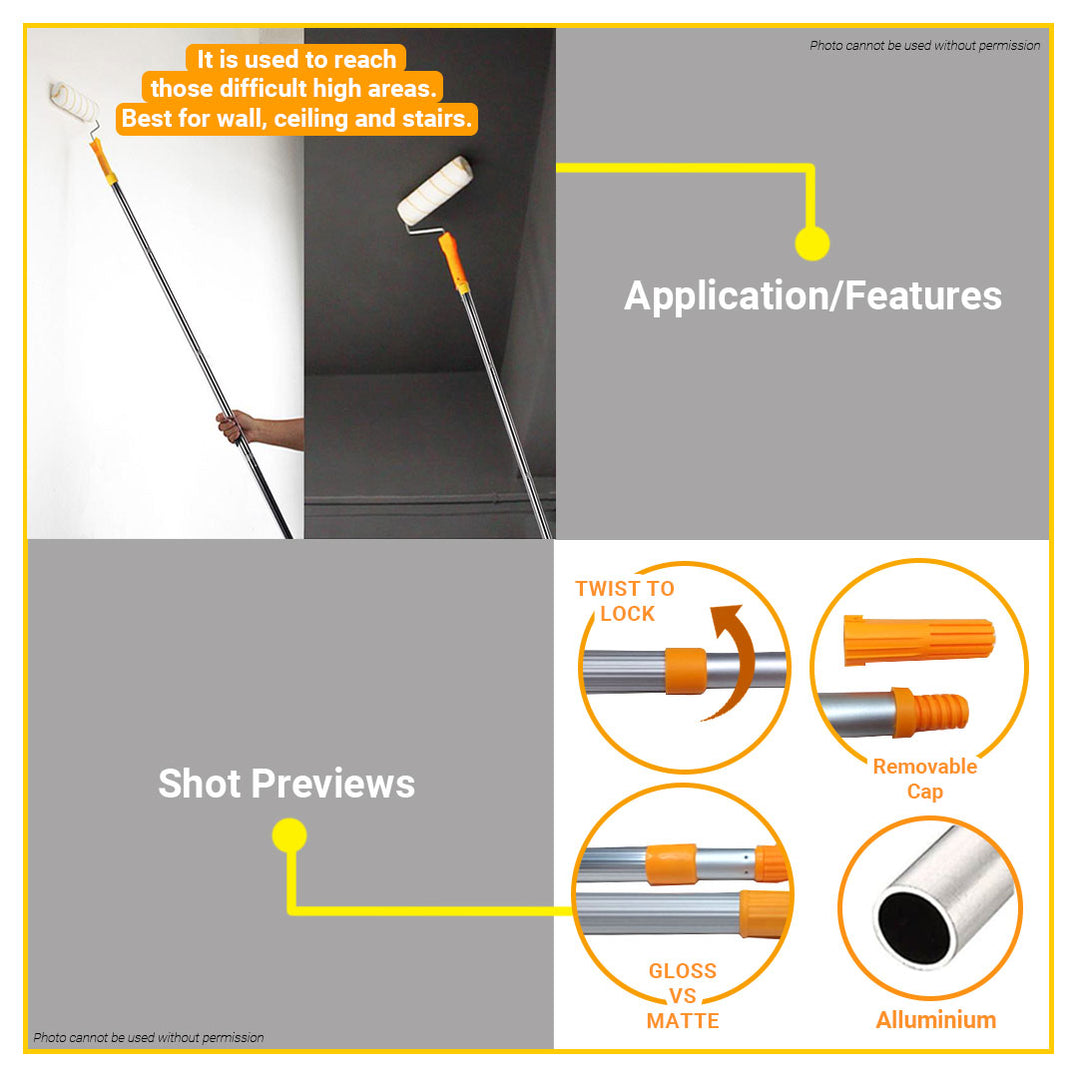 It is used to reach those difficult high areas. Best for wall, ceiling and stairs.

Photo cannot be used without permission

Application/Features

Shot Previews

TWIST TO LOCK

Removable Cap

GLOSS VS MATTE

Alluminium

Photo cannot be used without permission