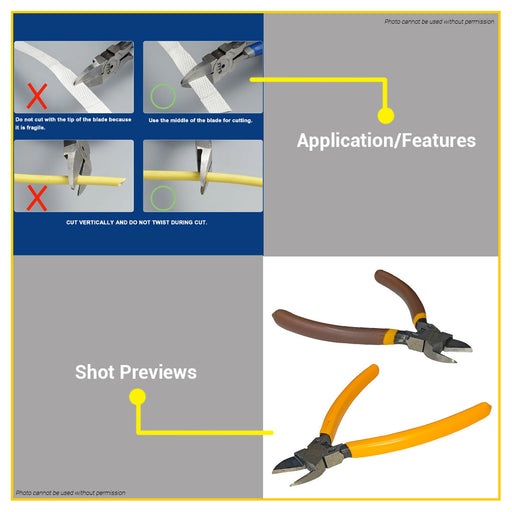 Photo cannot be used without permission

Do not cut with the tip of the blade because it is fragile.

Use the middle of the blade for cutting.

CUT VERTICALLY AND DO NOT TWIST DURING CUT.

Application/Features

Shot Previews

Photo cannot be used without permission