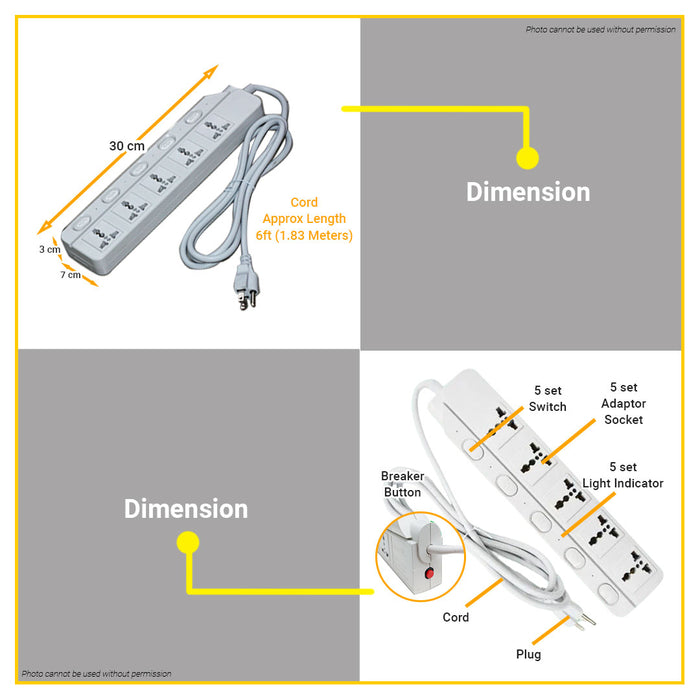 Photo cannot be used without permission

30 cm

3 cm

7 cm

Cord
Approx Length
6ft (1.83 Meters)

Dimension

Dimension

5 set
Switch

5 set
Adaptor
Socket

5 set
Light Indicator

Breaker
Button

Cord

Plug

Photo cannot be used without permission