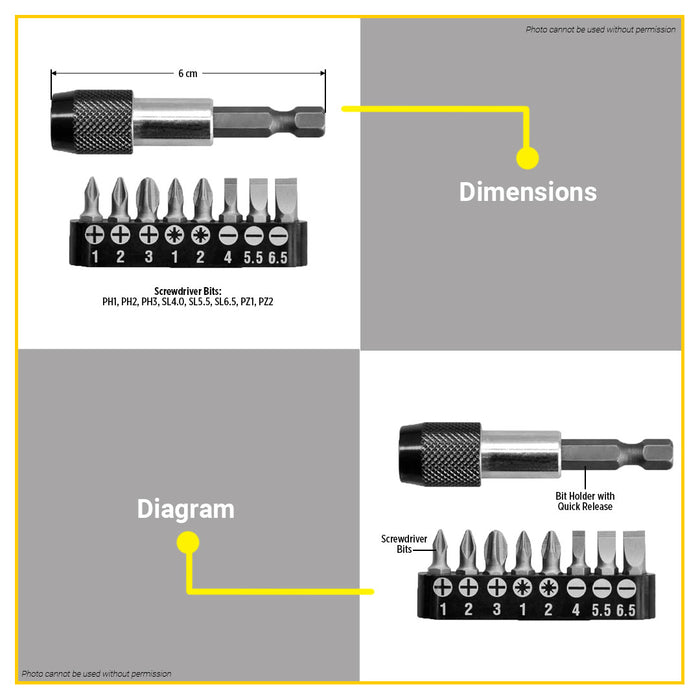 Photo cannot be used without permission

6 cm

1 2 3 1 2 4 5.5 6.5

Screwdriver Bits:
PH1, PH2, PH3, SL4.0, SL5.5, SL6.5, PZ1, PZ2

Dimensions

Diagram

Bit Holder with Quick Release

Screwdriver Bits

1 2 3 1 2 4 5.5 6.5

Photo cannot be used without permission