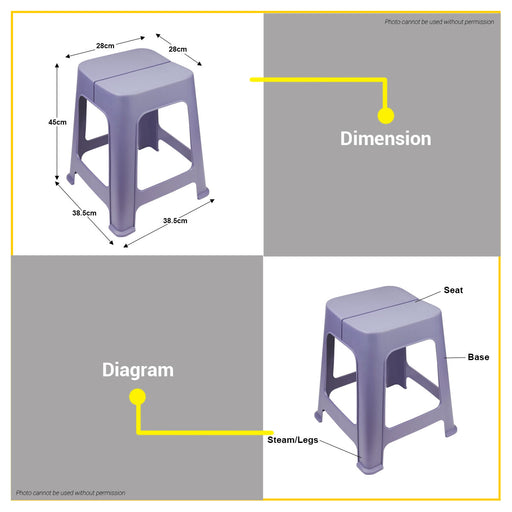 28cm

28cm

45cm

38.5cm

38.5cm

Photo cannot be used without permission

Dimension

Diagram

Seat

Base

Steam/Legs

Photo cannot be used without permission