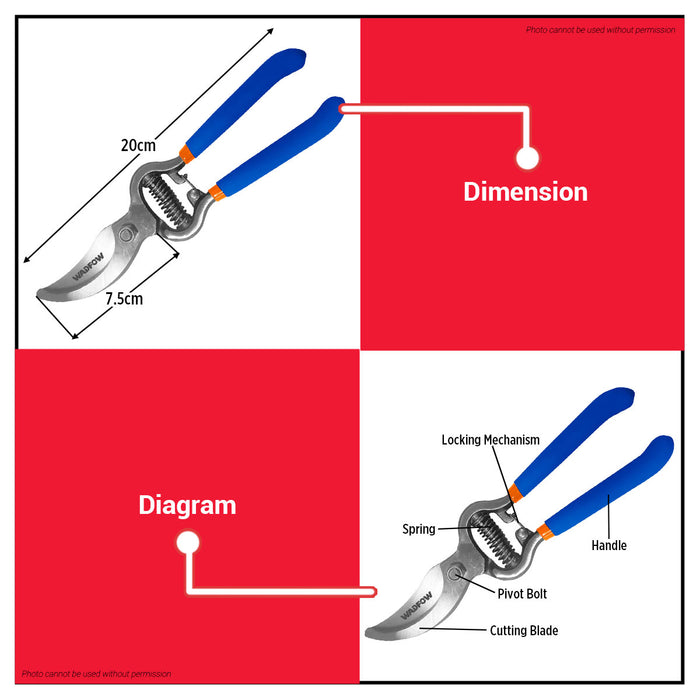 Photo cannot be used without permission

20cm

WADFOW

7.5cm

Dimension

Diagram

Locking Mechanism

Spring

Handle

Pivot Bolt

WADFOW

Cutting Blade

Photo cannot be used without permission