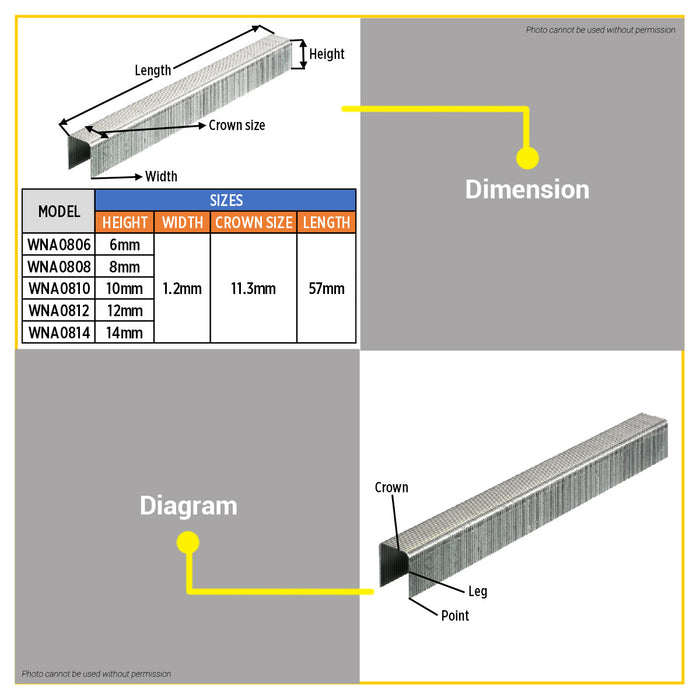 Photo cannot be used without permission

Length
Height
Crown size
Width

| MODEL | SIZES | | | |
|---|---|---|---|---|
| | HEIGHT | WIDTH | CROWN SIZE | LENGTH |
| WNA0806 | 6mm | 1.2mm | 11.3mm | 57mm |
| WNA0808 | 8mm | | | |
| WNA0810 | 10mm | | | |
| WNA0812 | 12mm | | | |
| WNA0814 | 14mm | | | |

Dimension

Diagram

Crown
Leg
Point

Photo cannot be used without permission