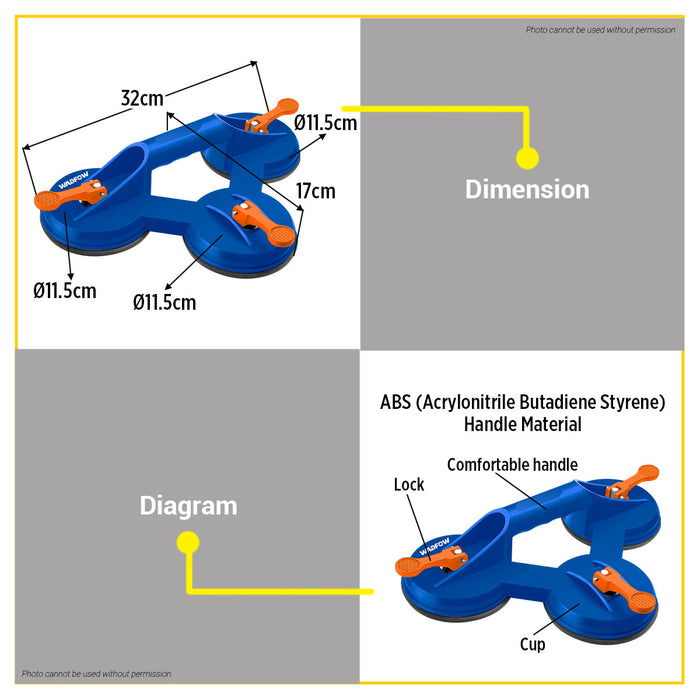 Photo cannot be used without permission

32cm

Ø11.5cm

17cm

WADFOW

Ø11.5cm

Ø11.5cm

Dimension

Diagram

ABS (Acrylonitrile Butadiene Styrene) Handle Material

Comfortable handle

Lock

WADFOW

Cup

Photo cannot be used without permission