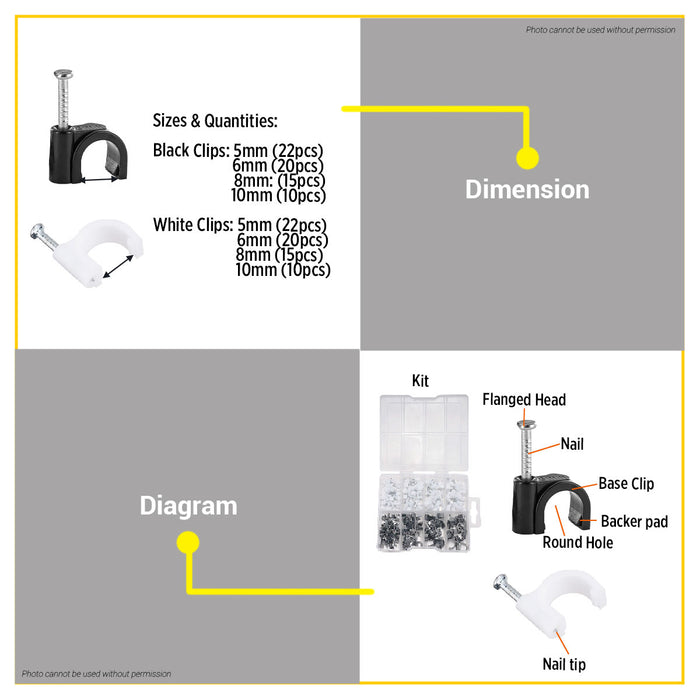 Photo cannot be used without permission

Sizes & Quantities:

Black Clips: 5mm (22pcs)
6mm (20pcs)
8mm: (15pcs)
10mm (10pcs)

White Clips: 5mm (22pcs)
6mm (20pcs)
8mm (15pcs)
10mm (10pcs)

Dimension

Diagram

Kit

Flanged Head

Nail

Base Clip

Backer pad

Round Hole

Nail tip

Photo cannot be used without permission