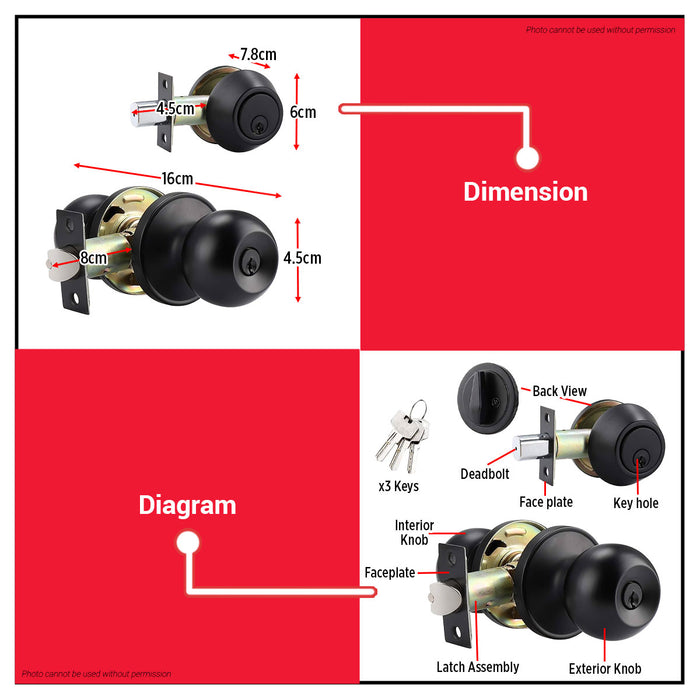 Photo cannot be used without permission

7.8cm

4.5cm

6cm

16cm

8cm

4.5cm

Dimension

Diagram

Back View

x3 Keys

Deadbolt

Face plate

Key hole

Interior Knob

Faceplate

Latch Assembly

Exterior Knob

Photo cannot be used without permission