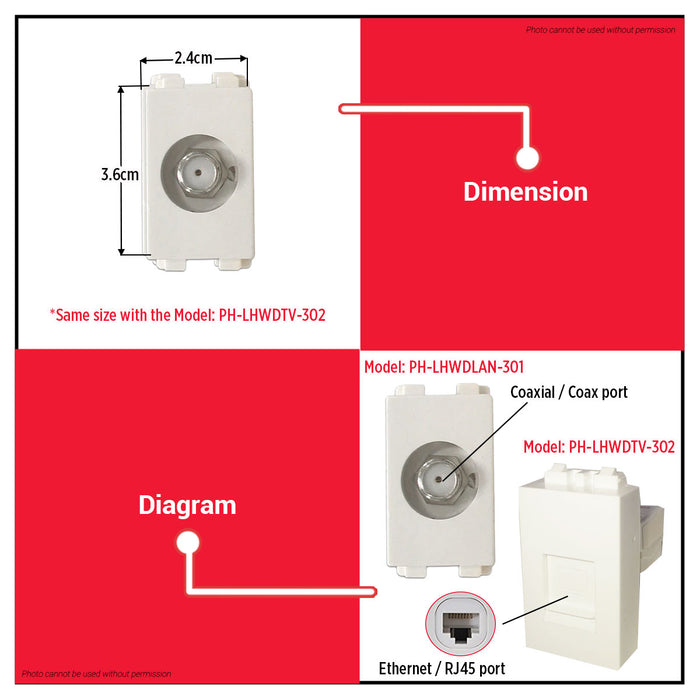 Photo cannot be used without permission

2.4cm

3.6cm

Dimension

*Same size with the Model: PH-LHWDTV-302

Model: PH-LHWDLAN-301

Coaxial / Coax port

Model: PH-LHWDTV-302

Diagram

Ethernet / RJ45 port

Photo cannot be used without permission