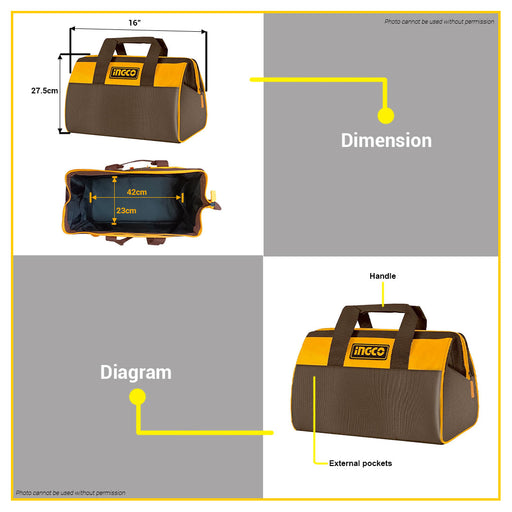 16"

27.5cm

INGCO

42cm

23cm

Photo cannot be used without permission

Dimension

Diagram

Handle

INGCO

External pockets

Photo cannot be used without permission