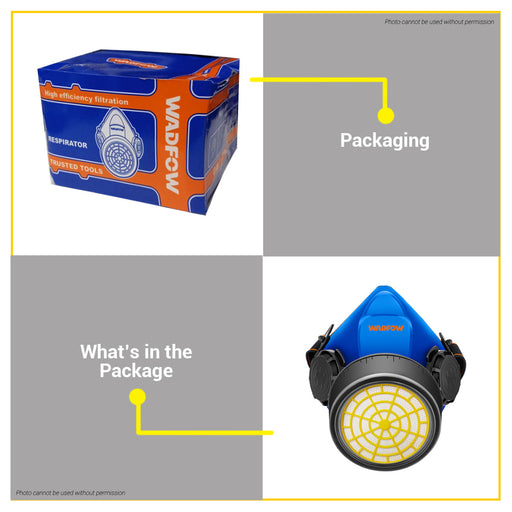 Photo cannot be used without permission

WADFOW

High efficiency filtration

RESPIRATOR

TRUSTED TOOLS

WADFOW

Packaging

What's in the Package

WADFOW

Photo cannot be used without permission