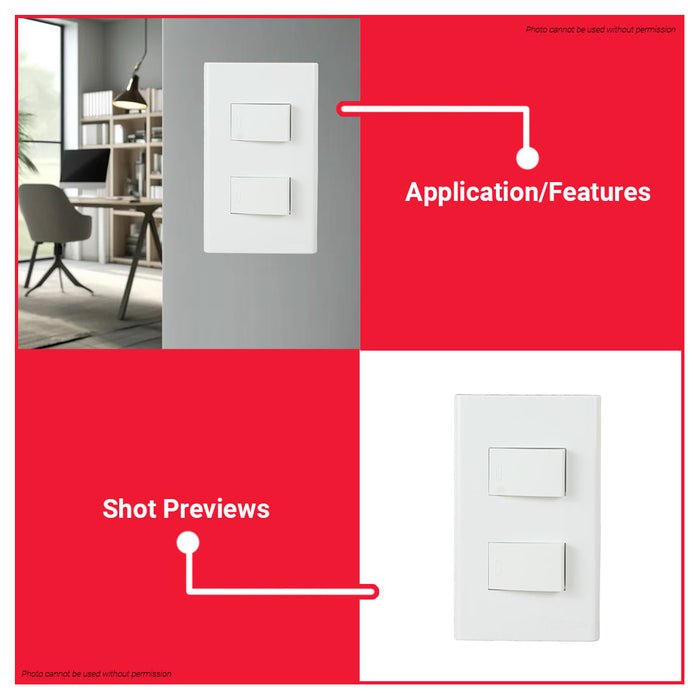 Photo cannot be used without permission

Application/Features

Shot Previews

Photo cannot be used without permission