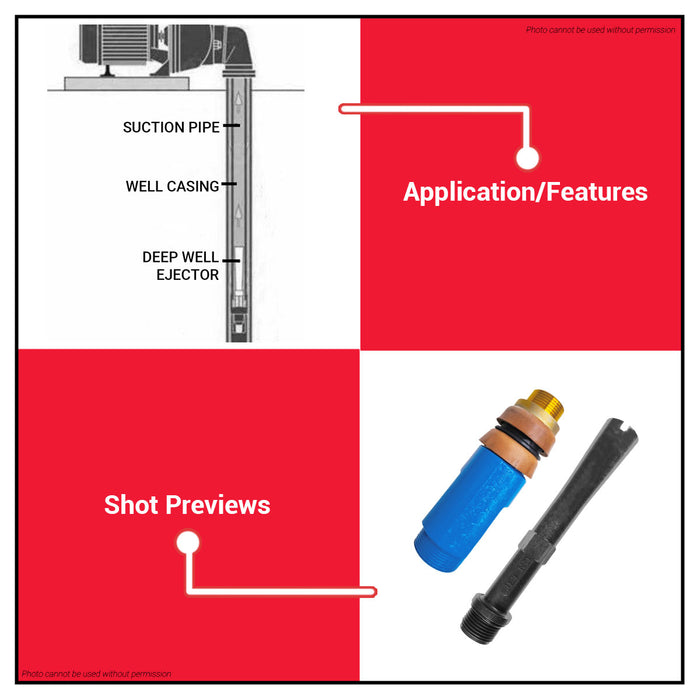 Photo cannot be used without permission

SUCTION PIPE

WELL CASING

DEEP WELL EJECTOR

Application/Features

Shot Previews

Photo cannot be used without permission