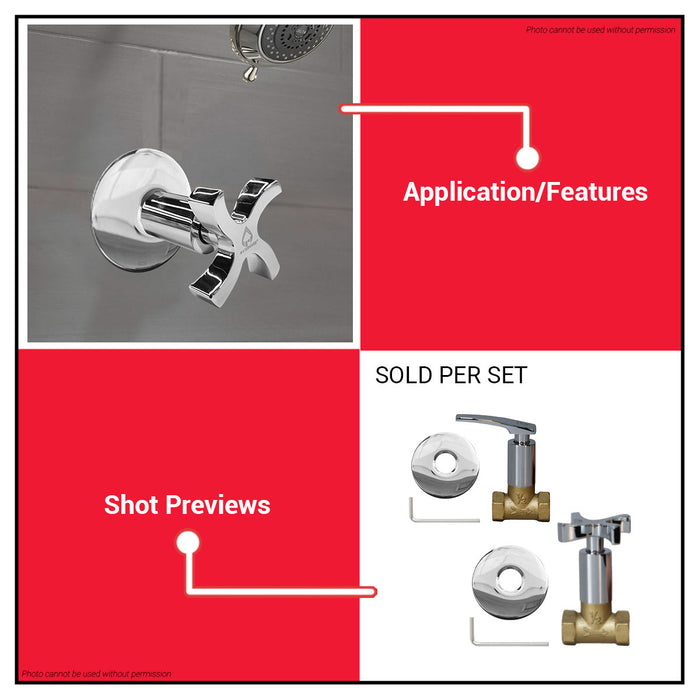 Photo cannot be used without permission

Application/Features

SOLD PER SET

Shot Previews

Photo cannot be used without permission