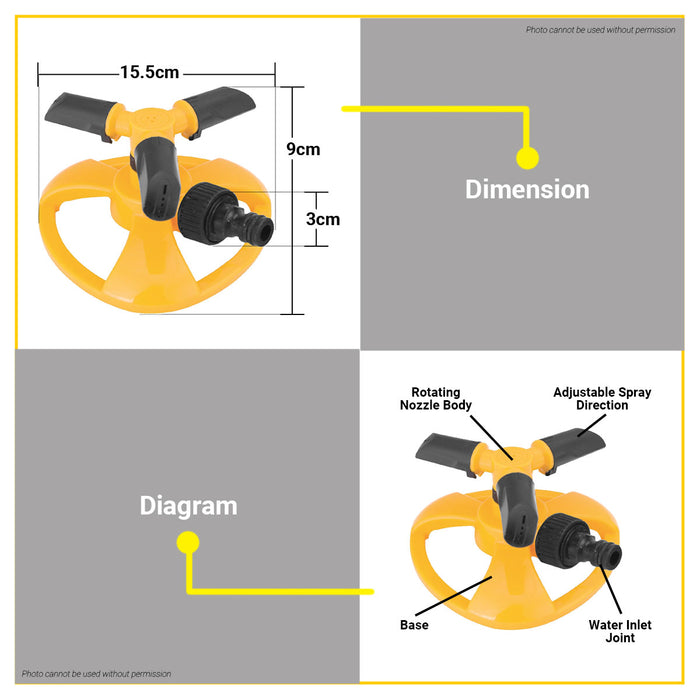 Photo cannot be used without permission

15.5cm

9cm

3cm

Dimension

Diagram

Rotating Nozzle Body

Adjustable Spray Direction

Base

Water Inlet Joint

Photo cannot be used without permission