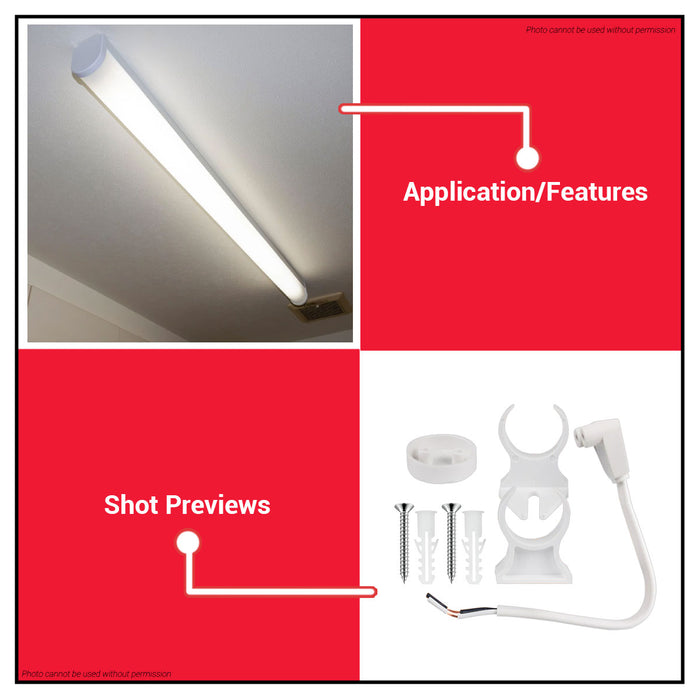 Photo cannot be used without permission

Application/Features

Shot Previews

Photo cannot be used without permission