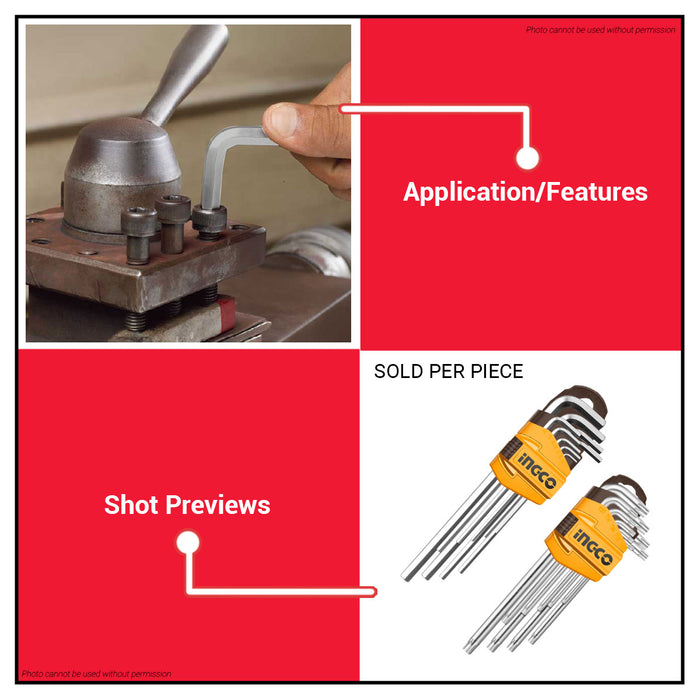 Photo cannot be used without permission

Application/Features

SOLD PER PIECE

INGCO

INGCO

Shot Previews

Photo cannot be used without permission