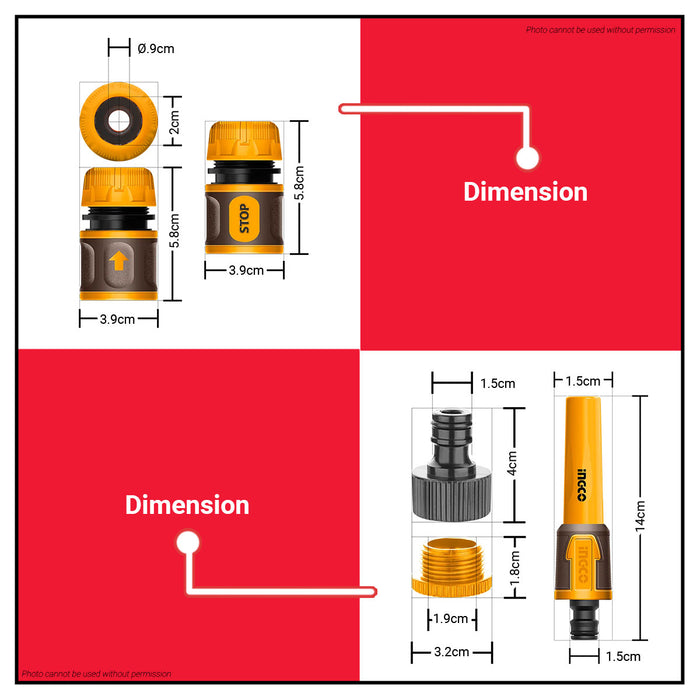 Photo cannot be used without permission

Ø.9cm

2cm

5.8cm

3.9cm

STOP

5.8cm

3.9cm

Dimension

Dimension

1.5cm

4cm

1.8cm

1.9cm

3.2cm

1.5cm

INGCO

INGCO

14cm

1.5cm

Photo cannot be used without permission