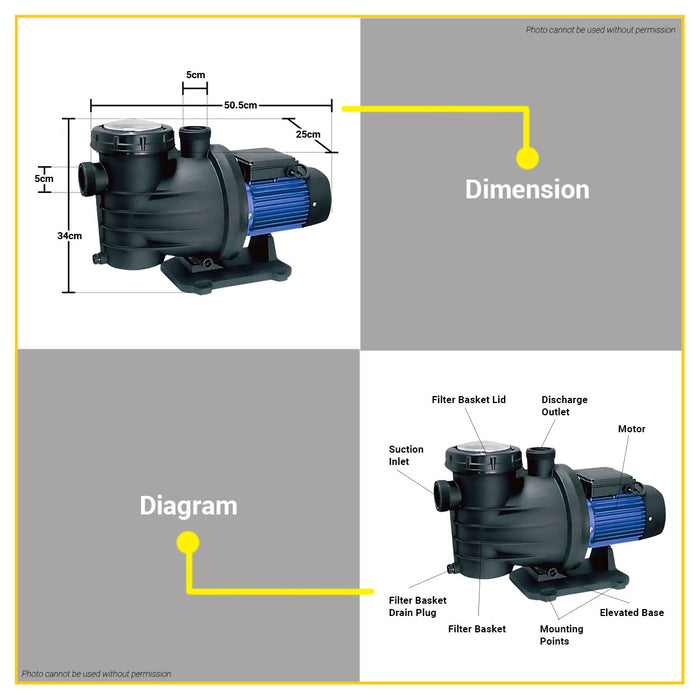 Photo cannot be used without permission

5cm

50.5cm

25cm

5cm

34cm

Dimension

Diagram

Filter Basket Lid

Discharge Outlet

Motor

Suction Inlet

Filter Basket Drain Plug

Filter Basket

Mounting Points

Elevated Base

Photo cannot be used without permission