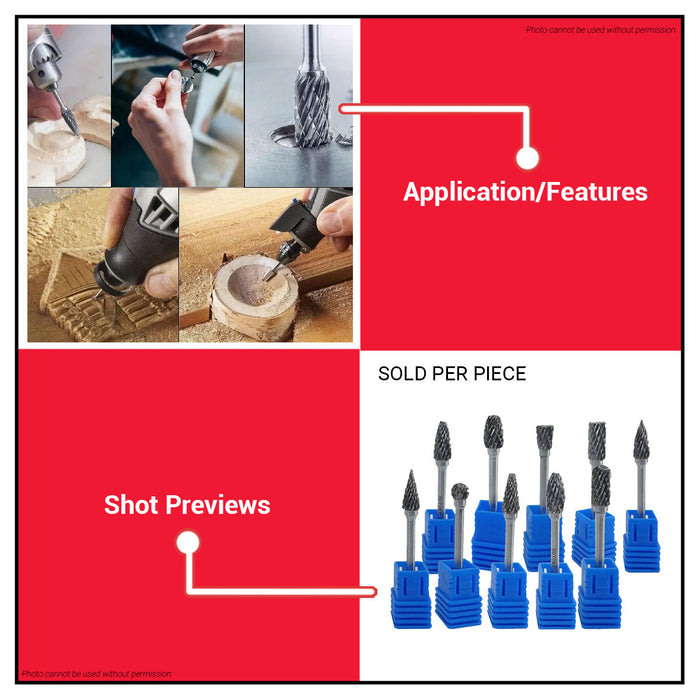 Photo cannot be used without permission

Application/Features

SOLD PER PIECE

Shot Previews

Photo cannot be used without permission