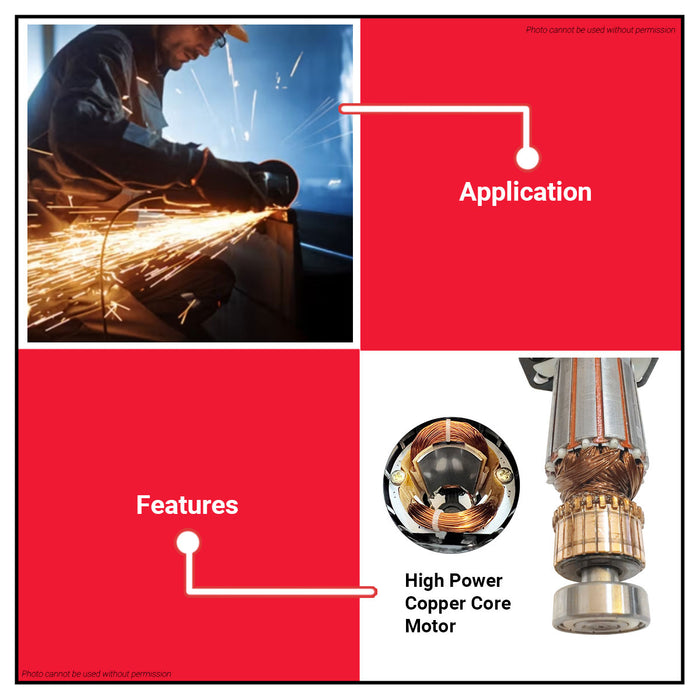 Photo cannot be used without permission

Application

Features

High Power Copper Core Motor

Photo cannot be used without permission