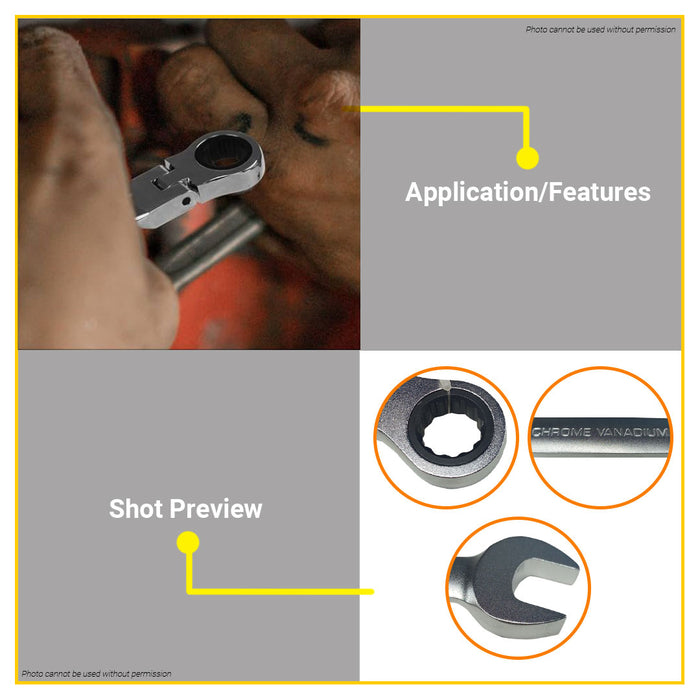 Photo cannot be used without permission

Application/Features

CHROME VANADIUM

Shot Preview

Photo cannot be used without permission