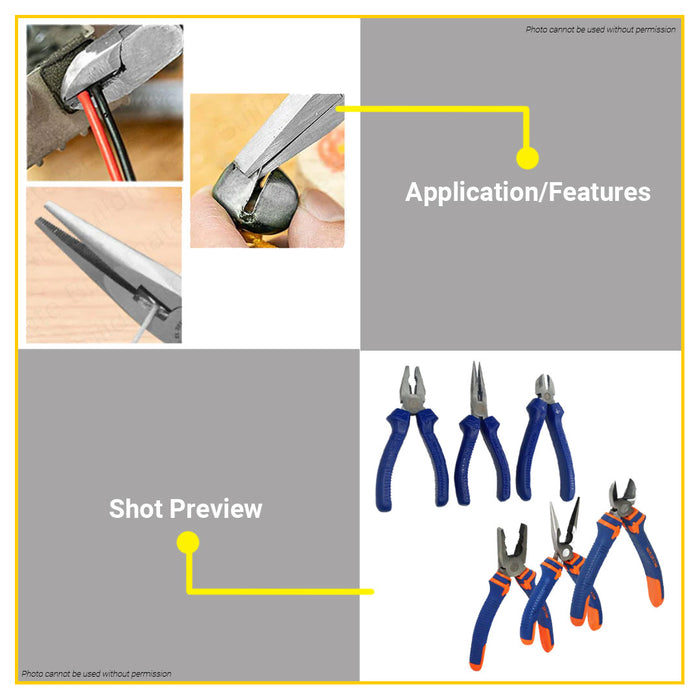 Photo cannot be used without permission

Application/Features

Shot Preview

Photo cannot be used without permission