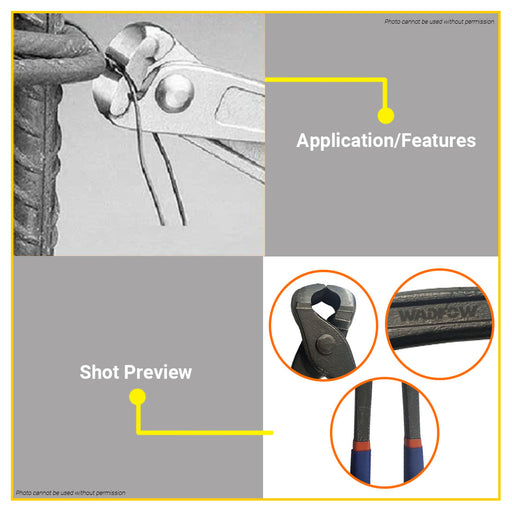 Photo cannot be used without permission

Application/Features

WADFOW

Shot Preview

Photo cannot be used without permission